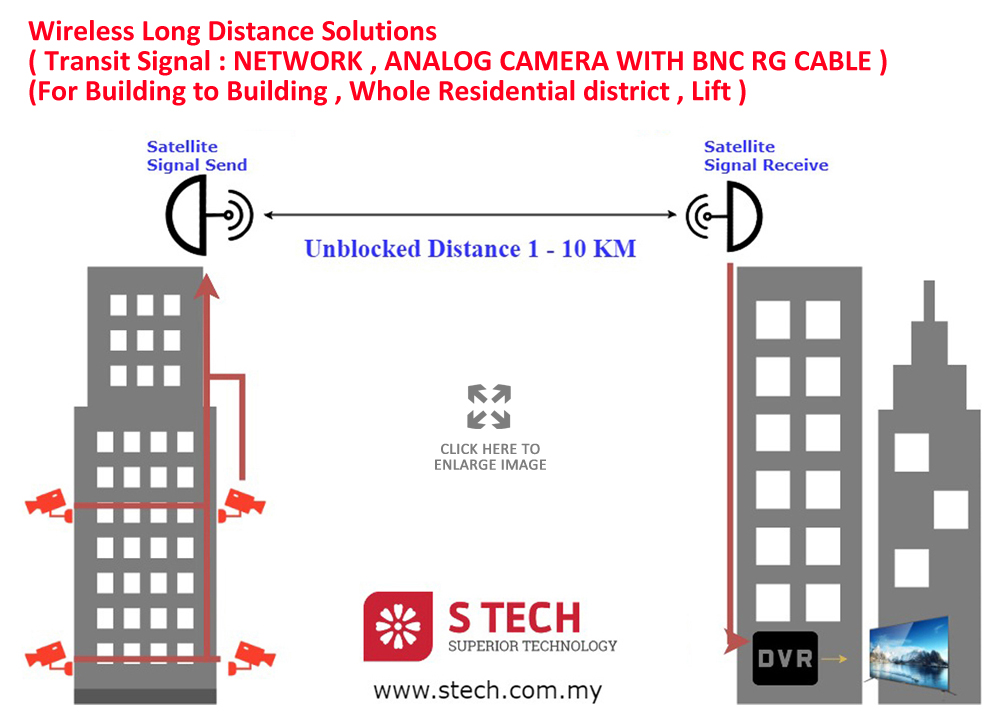 Wireless Long Distance Solutions
( Transit Signal : NETWORK , ANALOG CAMERA WITH BNC RG CABLE )
(For Building to Building , Whole Residential district , Lift )

Satellite
Signal Send

Satellite
Signal Receive

Unblocked Distance 1 - 10 KM

CLICK HERE TO
ENLARGE IMAGE

S TECH
SUPERIOR TECHNOLOGY

www.stech.com.my

DVR